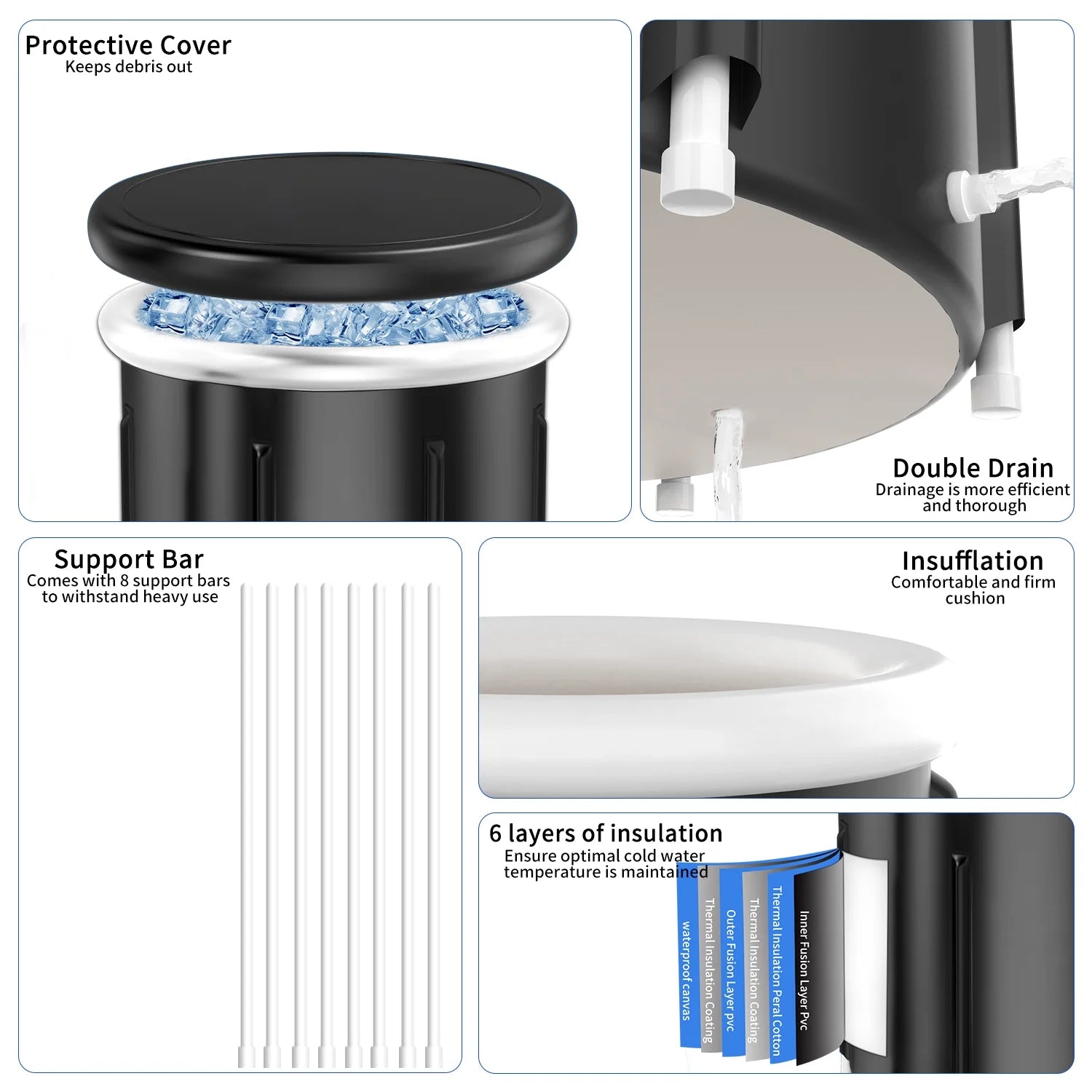 Protective Cover
Keeps debris out

Double Drain
Drainage is more efficient and thorough

Support Bar
Comes with 8 support bars to withstand heavy use

Insufflation
Comfortable and firm cushion

6 layers of insulation
Ensure optimal cold water temperature is maintained

waterproof canvas
Thermal Insulation Coating
Outer Fusion Layer pvc
Thermal Insulation Coating
Thermal Insulation Peral Cotton
Inner Fusion Layer Pvc